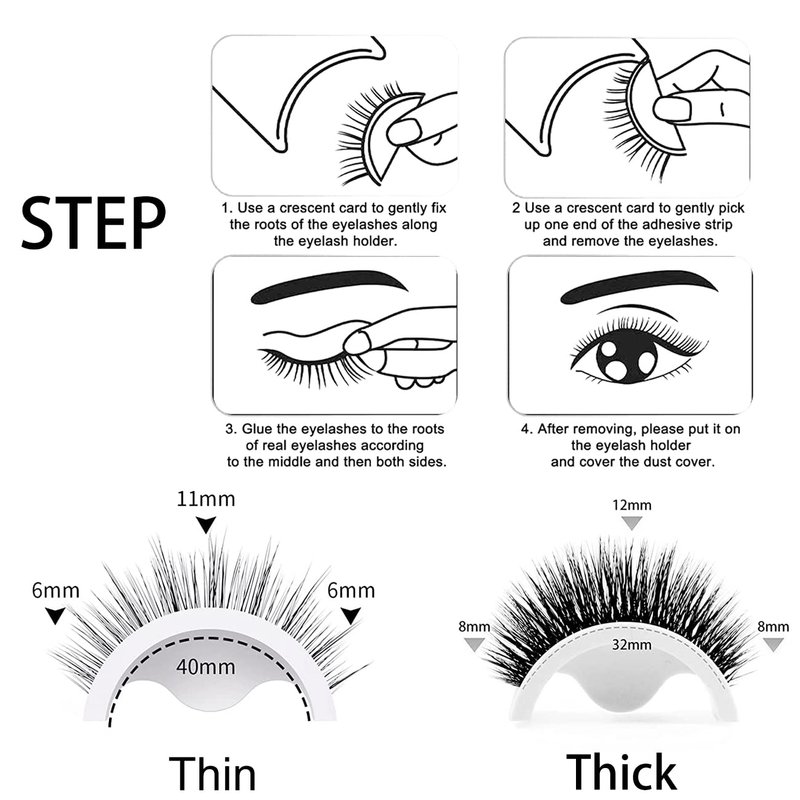 STEP

1. Use a crescent card to gently fix the roots of the eyelashes along the eyelash holder.

2 Use a crescent card to gently pick up one end of the adhesive strip and remove the eyelashes.

3. Glue the eyelashes to the roots of real eyelashes according to the middle and then both sides.

4. After removing, please put it on the eyelash holder and cover the dust cover.

11mm

6mm

6mm

40mm

Thin

12mm

8mm

8mm

32mm

Thick