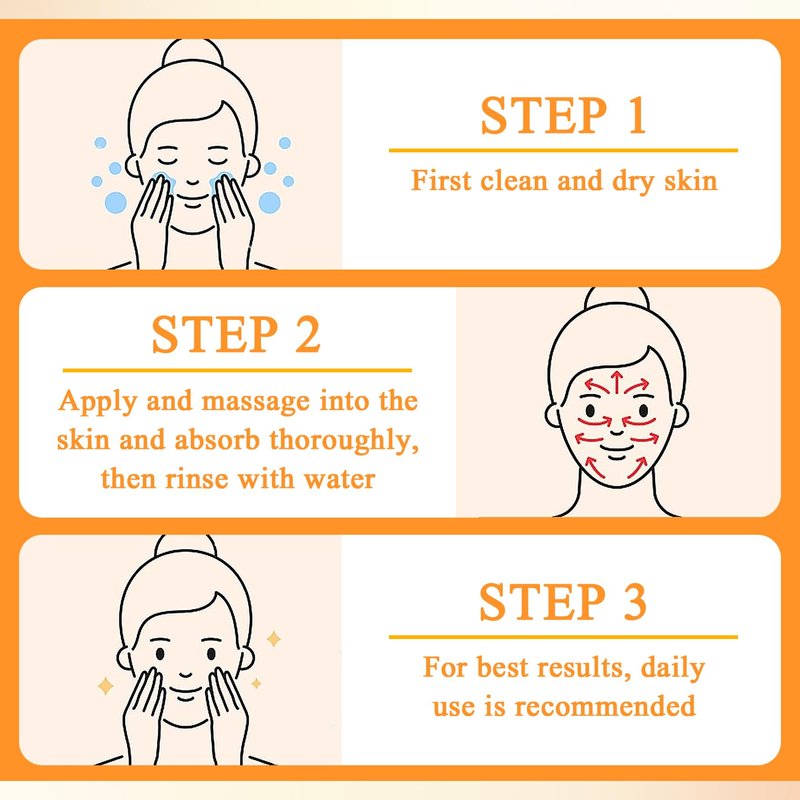 STEP 1

First clean and dry skin

STEP 2

Apply and massage into the skin and absorb thoroughly, then rinse with water

STEP 3

For best results, daily use is recommended