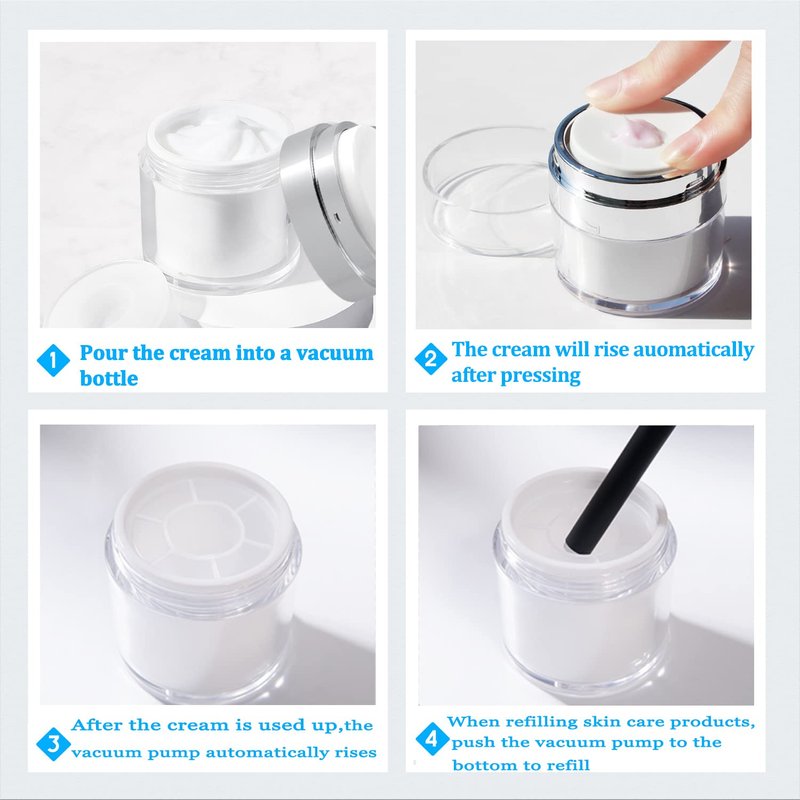 1 Pour the cream into a vacuum bottle

2 The cream will rise auomatically after pressing

3 After the cream is used up,the vacuum pump automatically rises

4 When refilling skin care products, push the vacuum pump to the bottom to refill