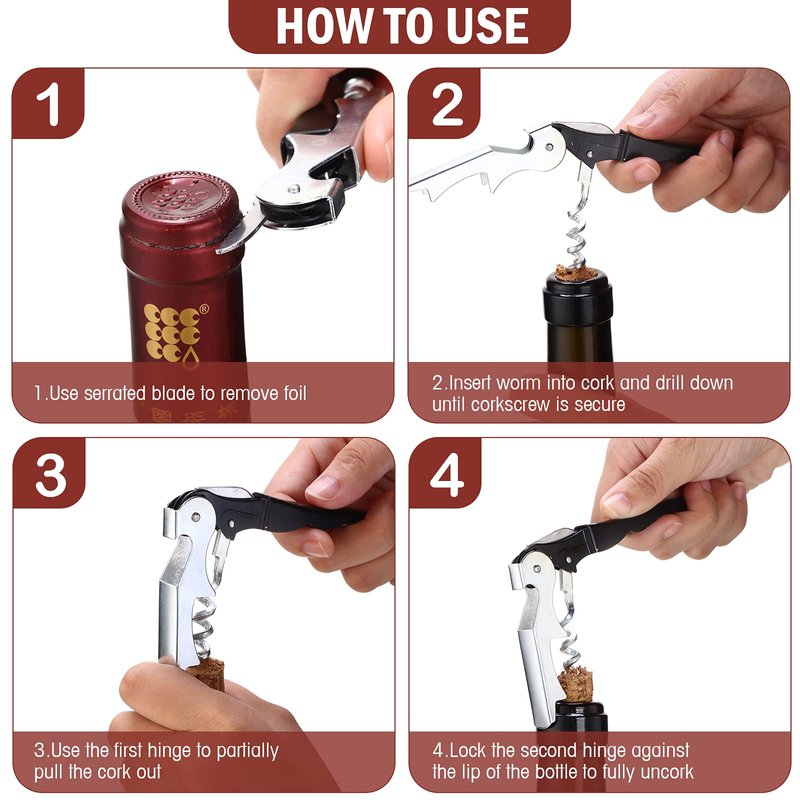 HOW TO USE

1

1.Use serrated blade to remove foil

2

2.Insert worm into cork and drill down until corkscrew is secure

3

3.Use the first hinge to partially pull the cork out

4

4.Lock the second hinge against the lip of the bottle to fully uncork