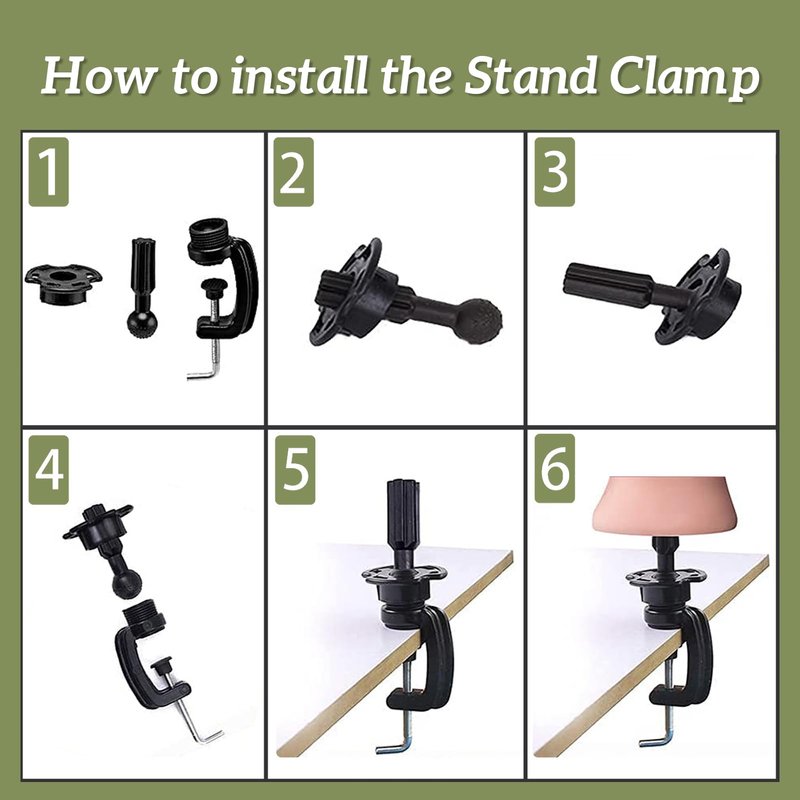 How to install the Stand Clamp

1

2

3

4

5

6