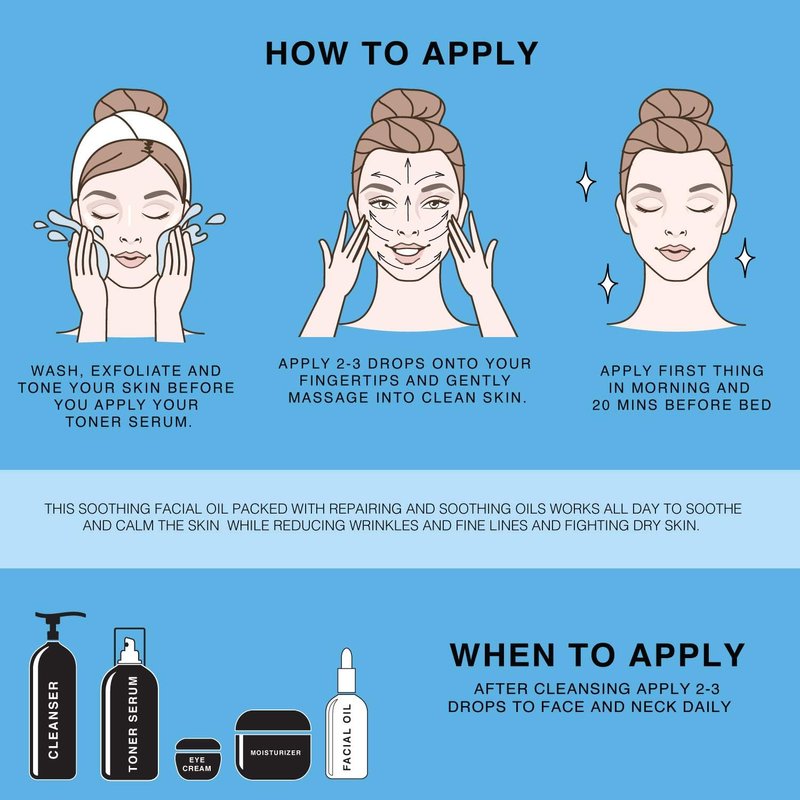 HOW TO APPLY

WASH, EXFOLIATE AND TONE YOUR SKIN BEFORE YOU APPLY YOUR TONER SERUM.

APPLY 2-3 DROPS ONTO YOUR FINGERTIPS AND GENTLY MASSAGE INTO CLEAN SKIN.

APPLY FIRST THING IN MORNING AND 20 MINS BEFORE BED

THIS SOOTHING FACIAL OIL PACKED WITH REPAIRING AND SOOTHING OILS WORKS ALL DAY TO SOOTHE AND CALM THE SKIN WHILE REDUCING WRINKLES AND FINE LINES AND FIGHTING DRY SKIN.

CLEANSER

TONER SERUM

EYE CREAM

MOISTURIZER

FACIAL OIL

WHEN TO APPLY

AFTER CLEANSING APPLY 2-3 DROPS TO FACE AND NECK DAILY