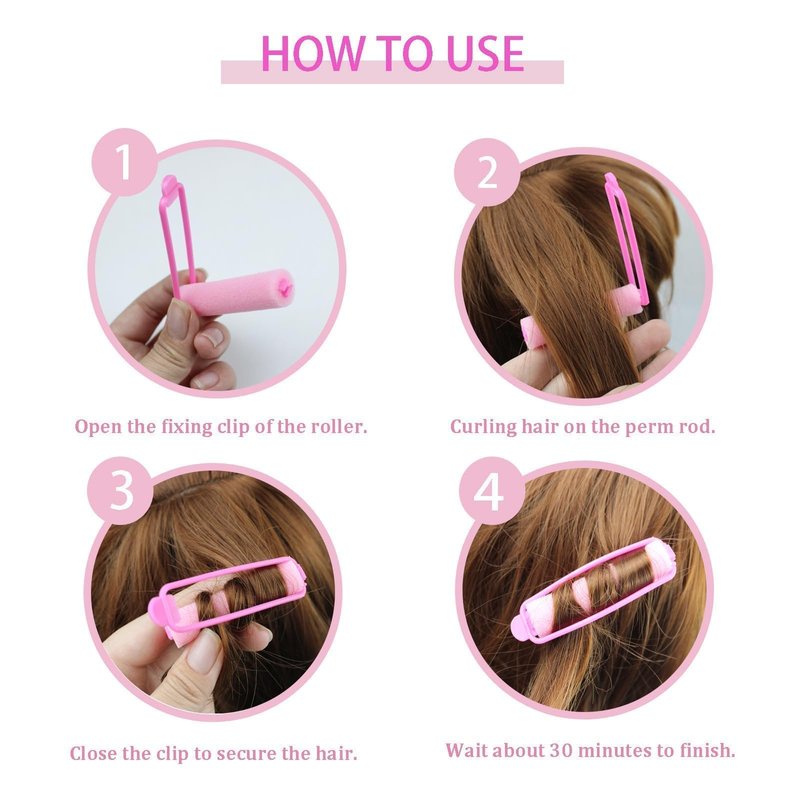 HOW TO USE

1

Open the fixing clip of the roller.

2

Curling hair on the perm rod.

3

Close the clip to secure the hair.

4

Wait about 30 minutes to finish.