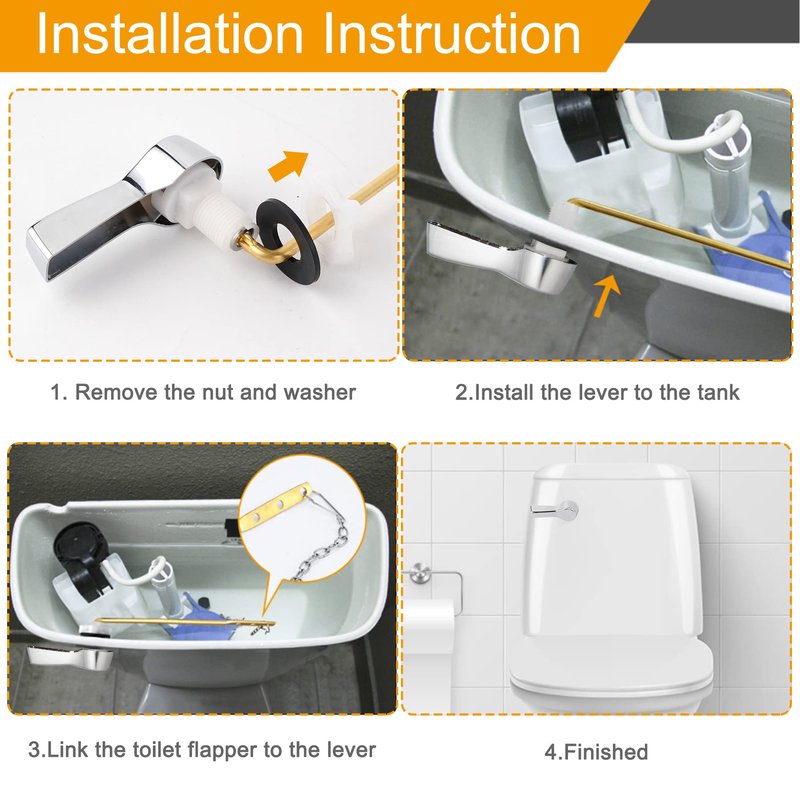 Installation Instruction

1. Remove the nut and washer

2.Install the lever to the tank

3.Link the toilet flapper to the lever

4.Finished