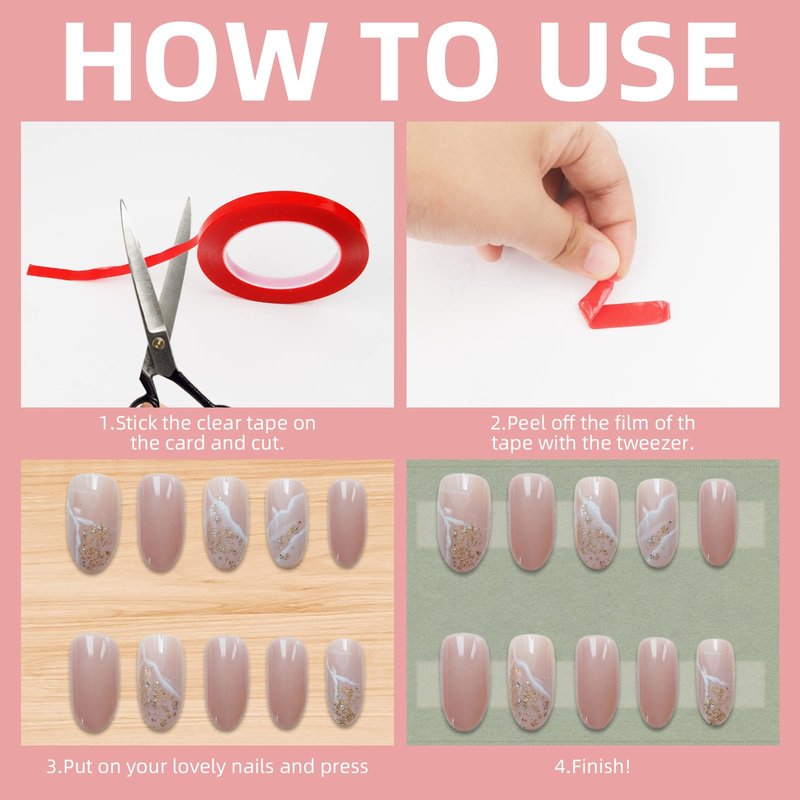 HOW TO USE

1.Stick the clear tape on the card and cut.

2.Peel off the film of th tape with the tweezer.

3.Put on your lovely nails and press

4.Finish!