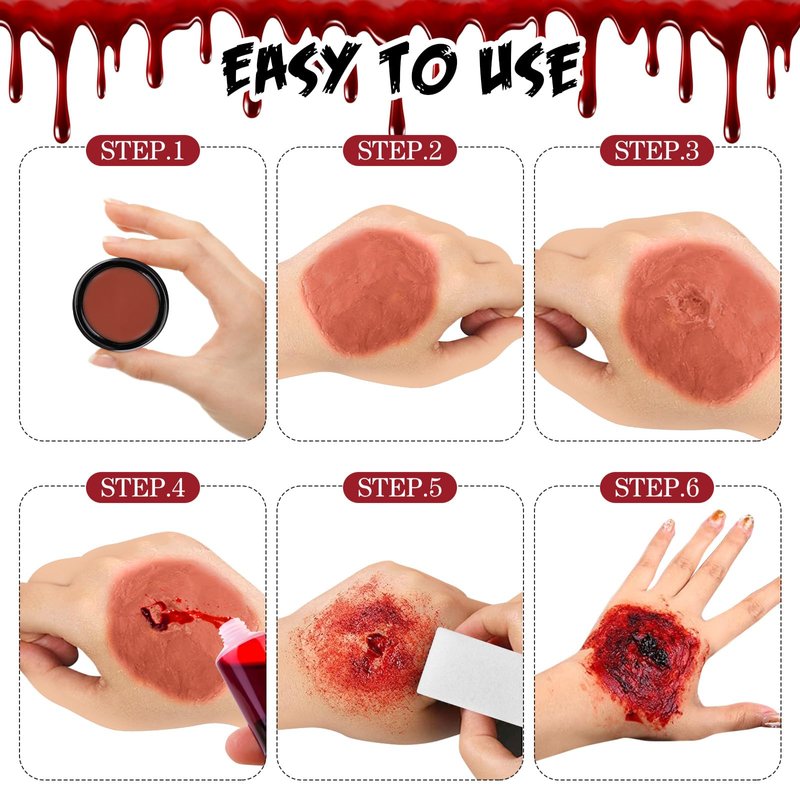 EASY TO USE

STEP.1

STEP.2

STEP.3

STEP.4

STEP.5

STEP.6