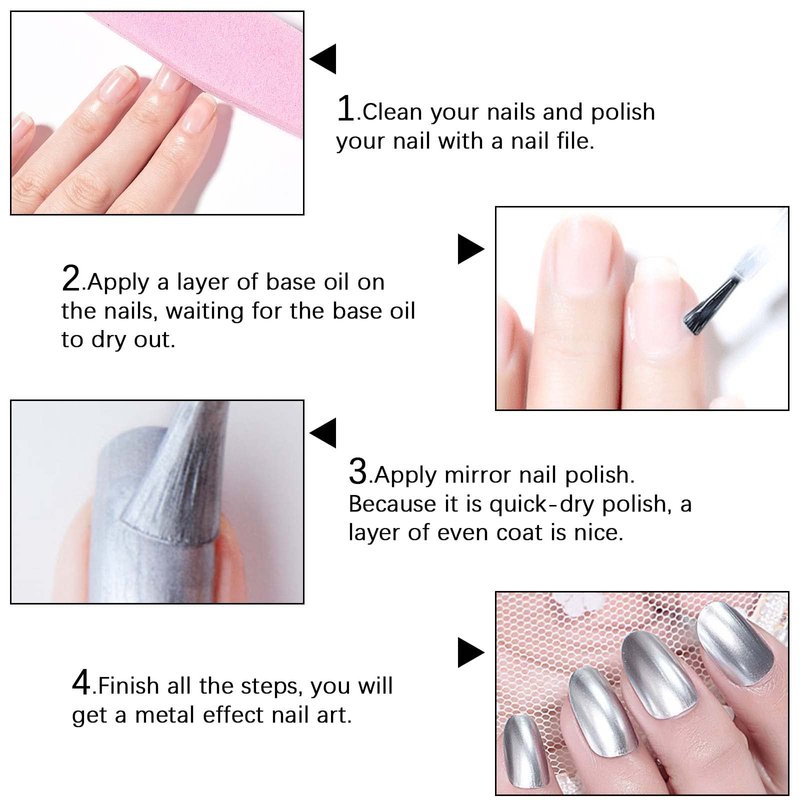 1.Clean your nails and polish your nail with a nail file.

2.Apply a layer of base oil on the nails, waiting for the base oil to dry out.

3.Apply mirror nail polish. Because it is quick-dry polish, a layer of even coat is nice.

4.Finish all the steps, you will get a metal effect nail art.