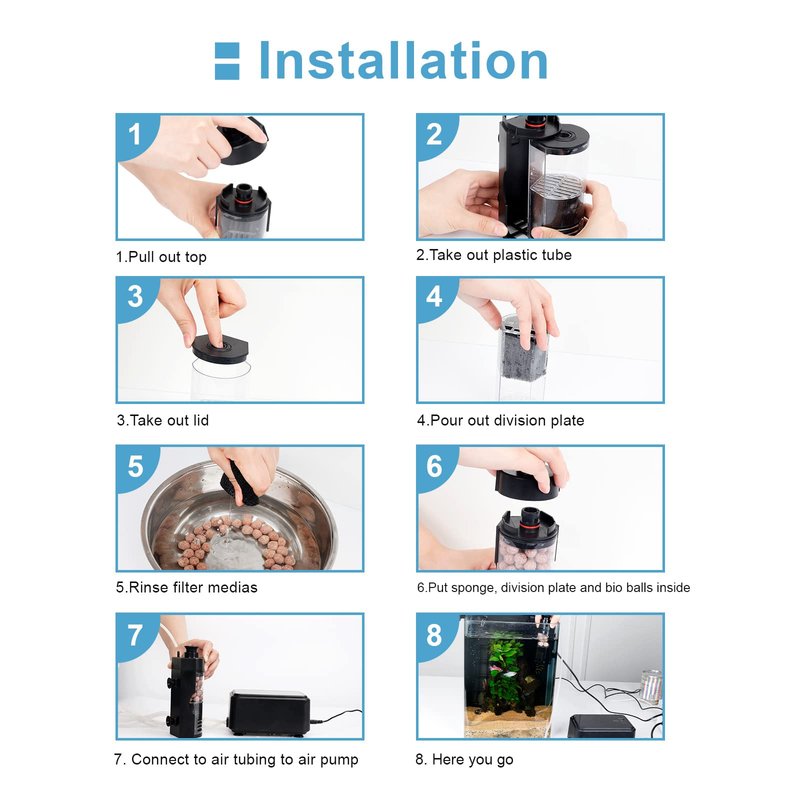 Installation

1

1.Pull out top

2

2.Take out plastic tube

3

3.Take out lid

4

4.Pour out division plate

5

5.Rinse filter medias

6

6.Put sponge, division plate and bio balls inside

7

7. Connect to air tubing to air pump

8

8. Here you go