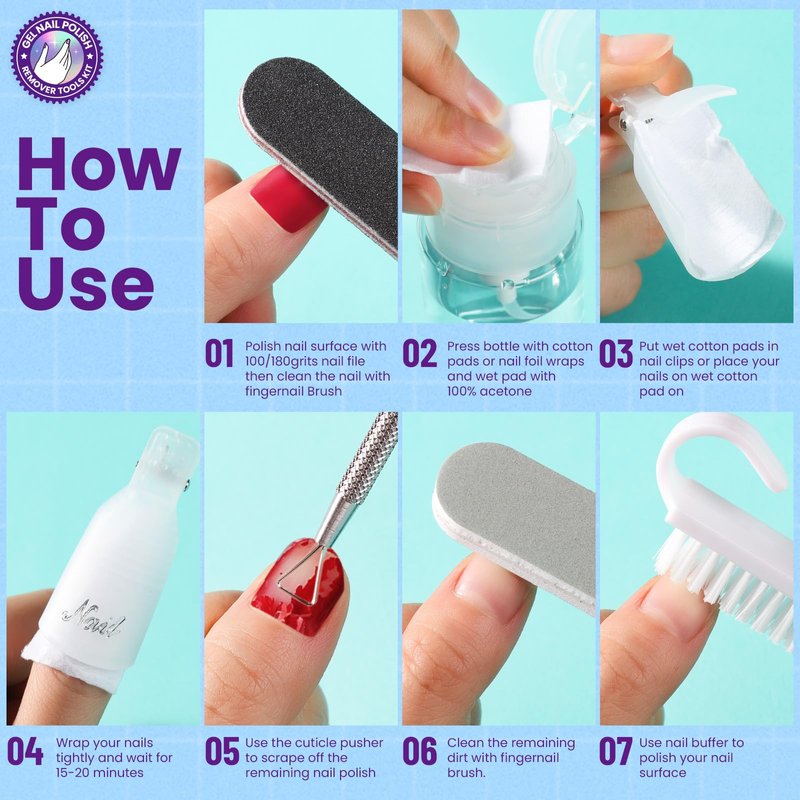 GEL NAIL POLISH
REMOVER TOOLS KIT

How To Use

01 Polish nail surface with 100/180grits nail file then clean the nail with fingernail Brush

02 Press bottle with cotton pads or nail foil wraps and wet pad with 100% acetone

03 Put wet cotton pads in nail clips or place your nails on wet cotton pad on

Nail

04 Wrap your nails tightly and wait for 15-20 minutes

05 Use the cuticle pusher to scrape off the remaining nail polish

06 Clean the remaining dirt with fingernail brush.

07 Use nail buffer to polish your nail surface