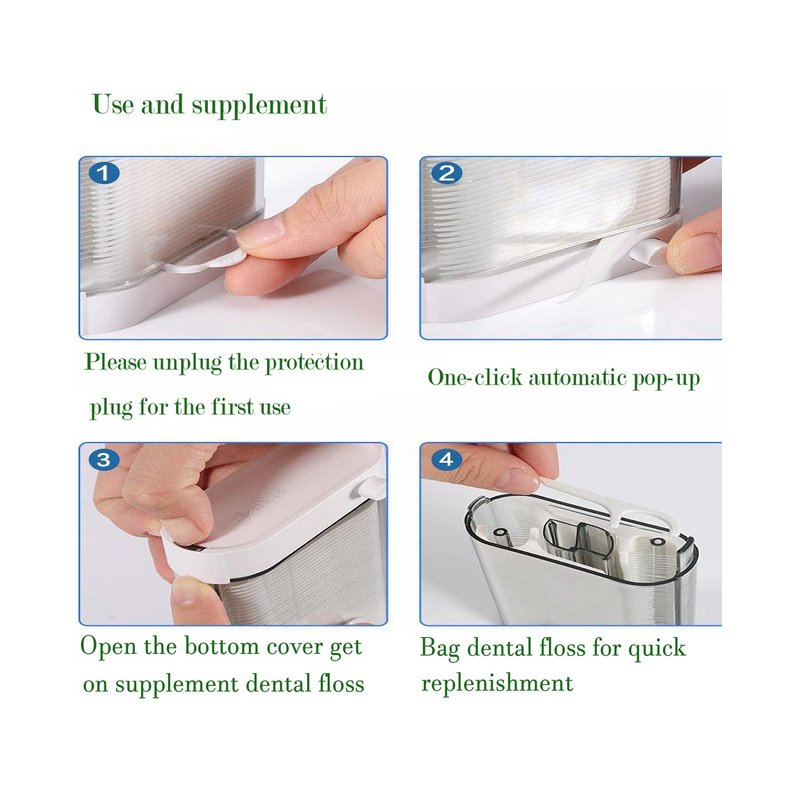 Use and supplement

1

Please unplug the protection plug for the first use

2

One-click automatic pop-up

3

Open the bottom cover get on supplement dental floss

4

Bag dental floss for quick replenishment