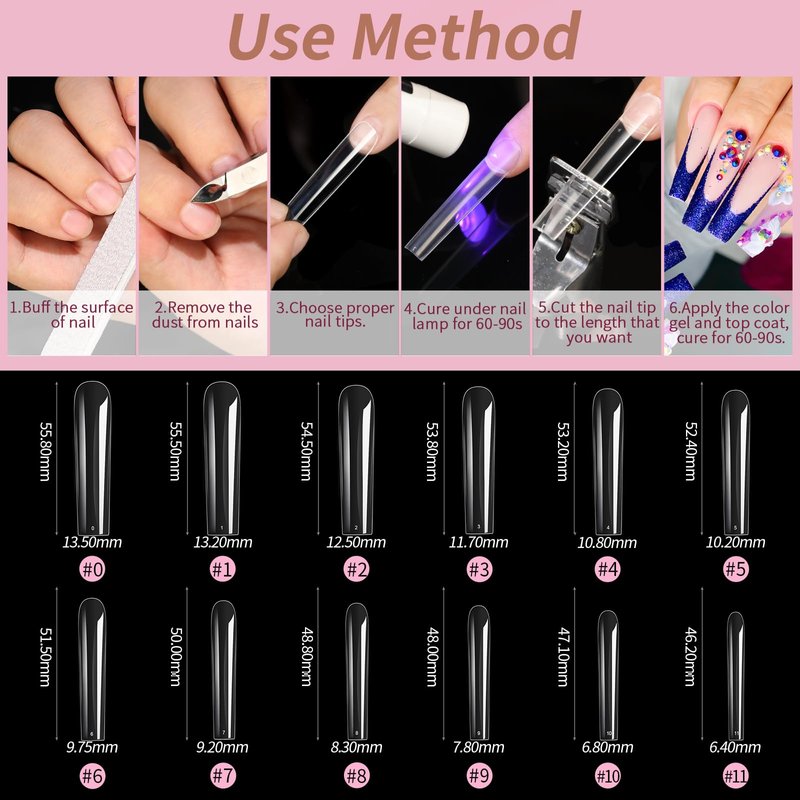 Use Method

1.Buff the surface of nail

2.Remove the dust from nails

3.Choose proper nail tips.

4.Cure under nail lamp for 60-90s

5.Cut the nail tip to the length that you want

6.Apply the color gel and top coat, cure for 60-90s.

55.80mm
0
13.50mm
#0

55.50mm
1
13.20mm
#1

54.50mm
2
12.50mm
#2

53.80mm
3
11.70mm
#3

53.20mm
4
10.80mm
#4

52.40mm
5
10.20mm
#5

51.50mm
6
9.75mm
#6

50.00mm
7
9.20mm
#7

48.80mm
8
8.30mm
#8

48.00mm
9
7.80mm
#9

47.10mm
10
6.80mm
#10

46.20mm
11
6.40mm
#11