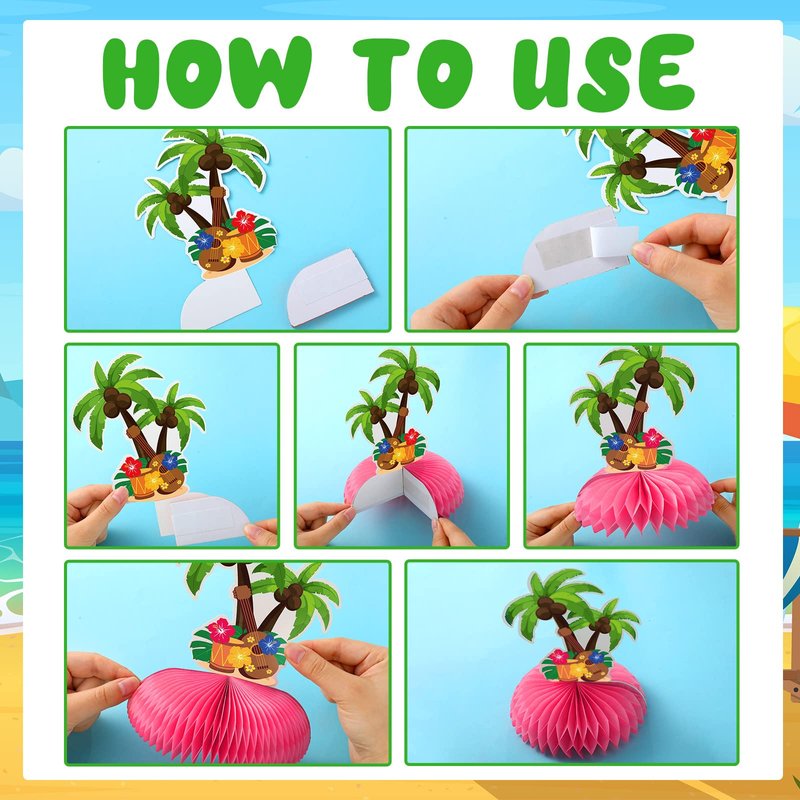 HOW TO USE