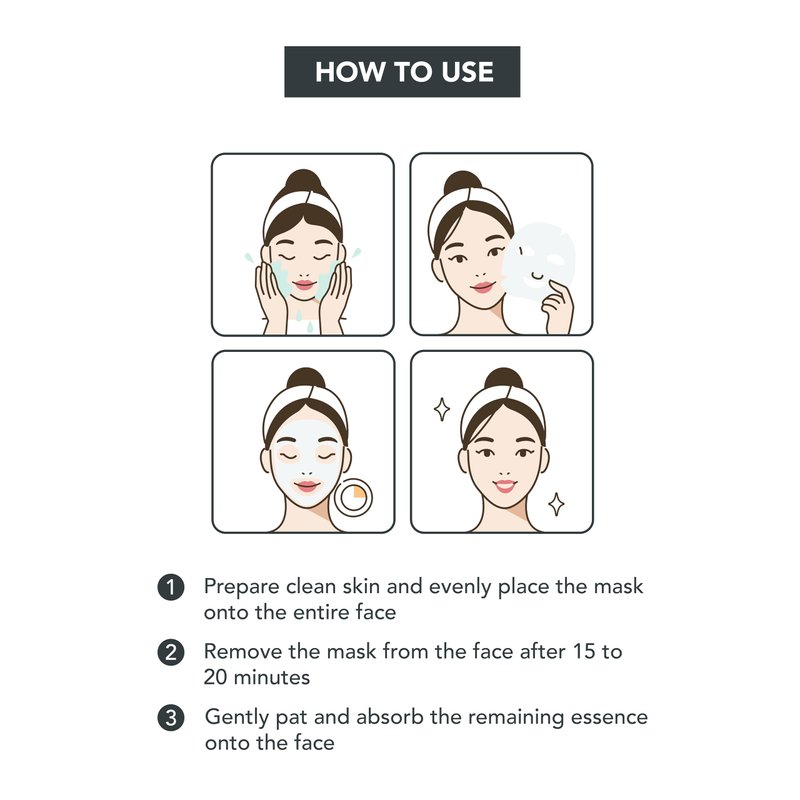 HOW TO USE

1 Prepare clean skin and evenly place the mask onto the entire face

2 Remove the mask from the face after 15 to 20 minutes

3 Gently pat and absorb the remaining essence onto the face