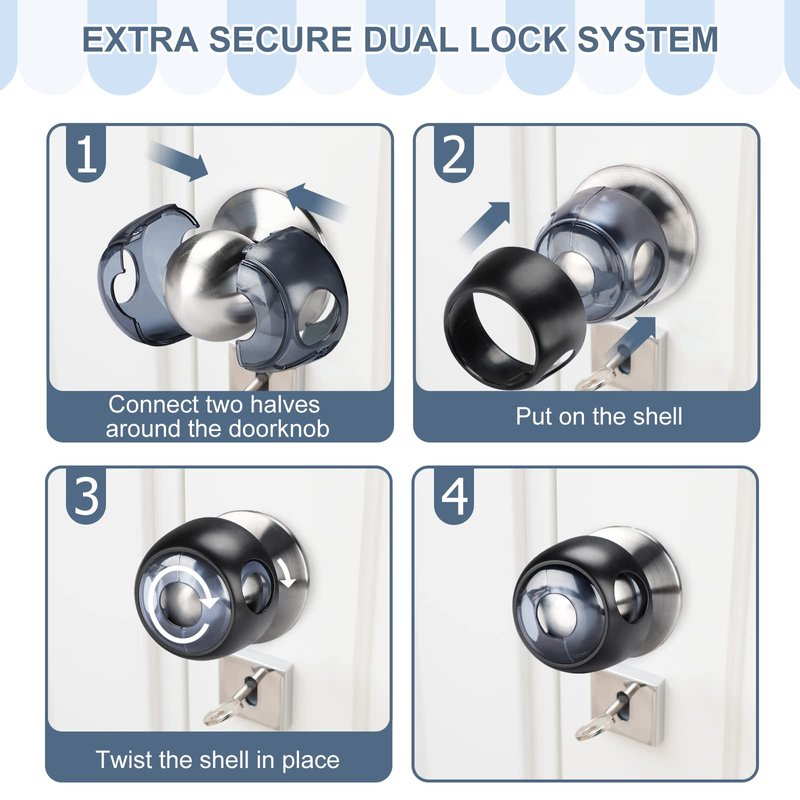 EXTRA SECURE DUAL LOCK SYSTEM

1

Connect two halves around the doorknob

2

Put on the shell

3

Twist the shell in place

4