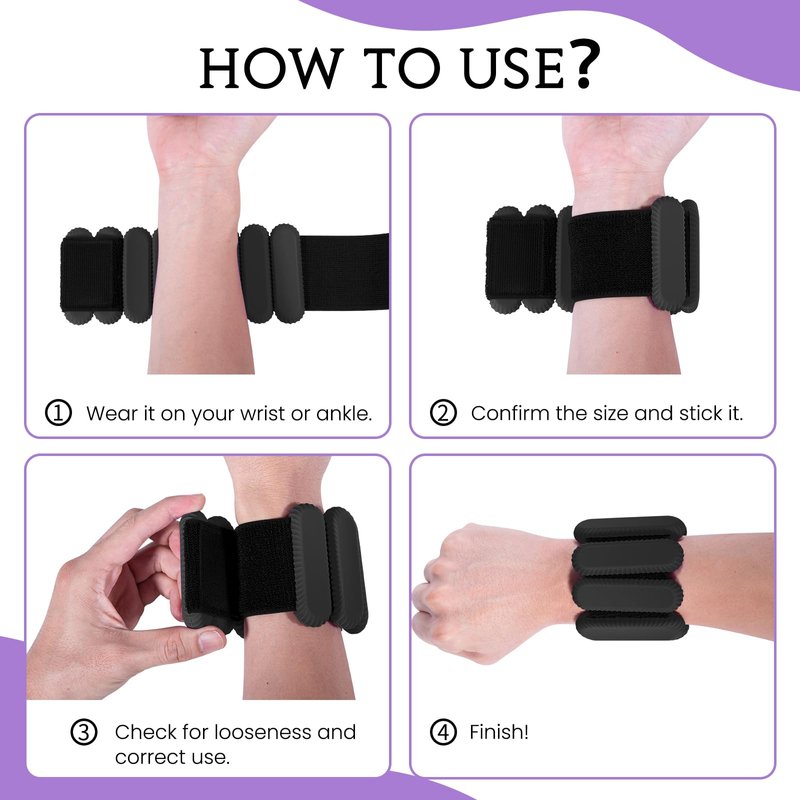 HOW TO USE?

① Wear it on your wrist or ankle.

② Confirm the size and stick it.

③ Check for looseness and correct use.

④ Finish!