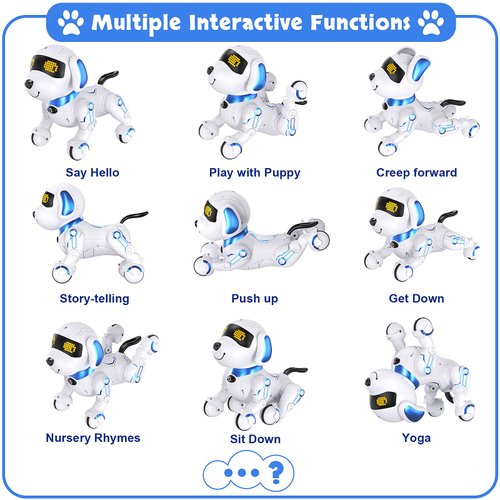 Multiple Interactive Functions

Say Hello

Play with Puppy

Creep forward

Story-telling

Push up

Get Down

Nursery Rhymes

Sit Down

Yoga

•••?