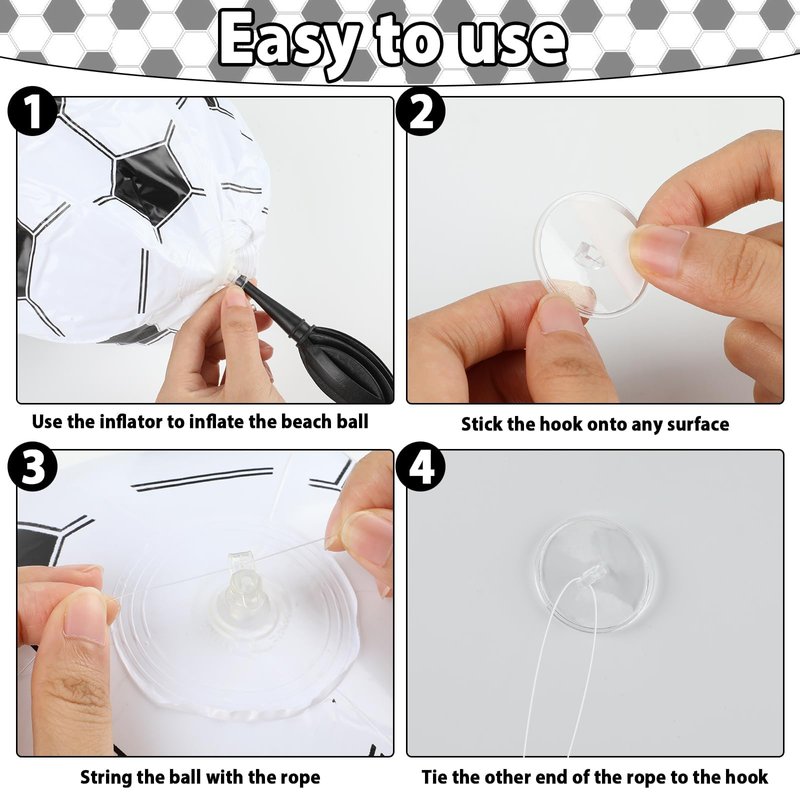 Easy to use

1

Use the inflator to inflate the beach ball

2

Stick the hook onto any surface

3

String the ball with the rope

4

Tie the other end of the rope to the hook