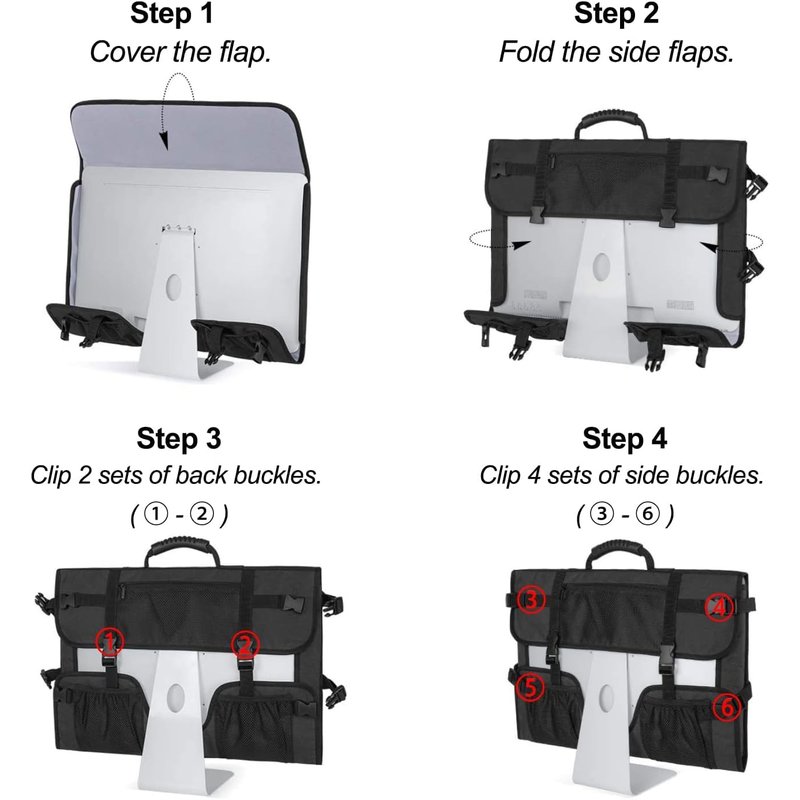 Step 1
Cover the flap.

Step 2
Fold the side flaps.

Step 3
Clip 2 sets of back buckles.
( ① - ② )

①
②

Step 4
Clip 4 sets of side buckles.
( ③ - ⑥ )

③
④
⑤
⑥