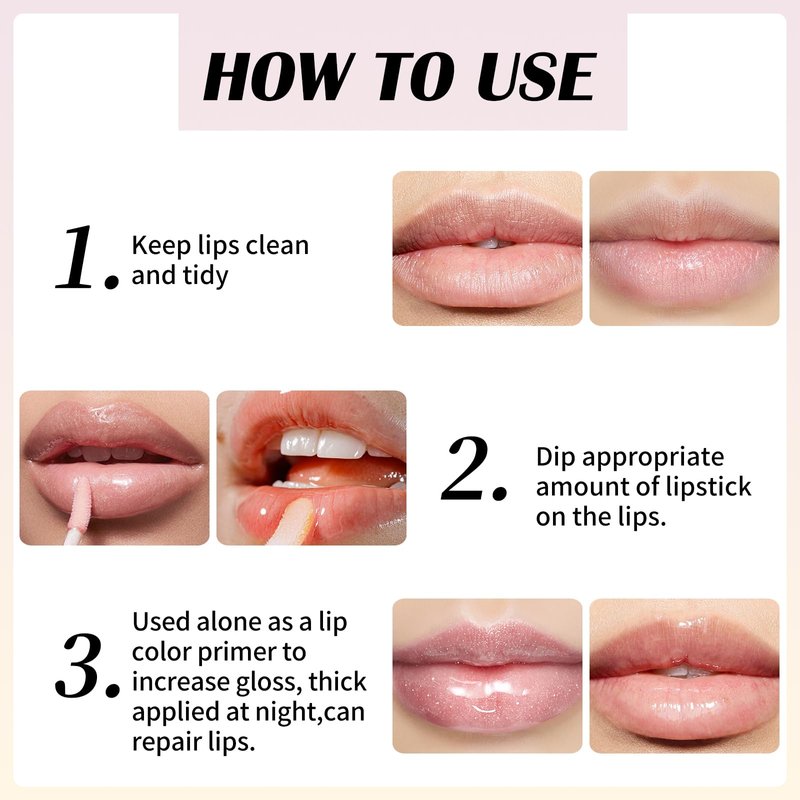 HOW TO USE

1. Keep lips clean and tidy

2. Dip appropriate amount of lipstick on the lips.

3. Used alone as a lip color primer to increase gloss, thick applied at night,can repair lips.