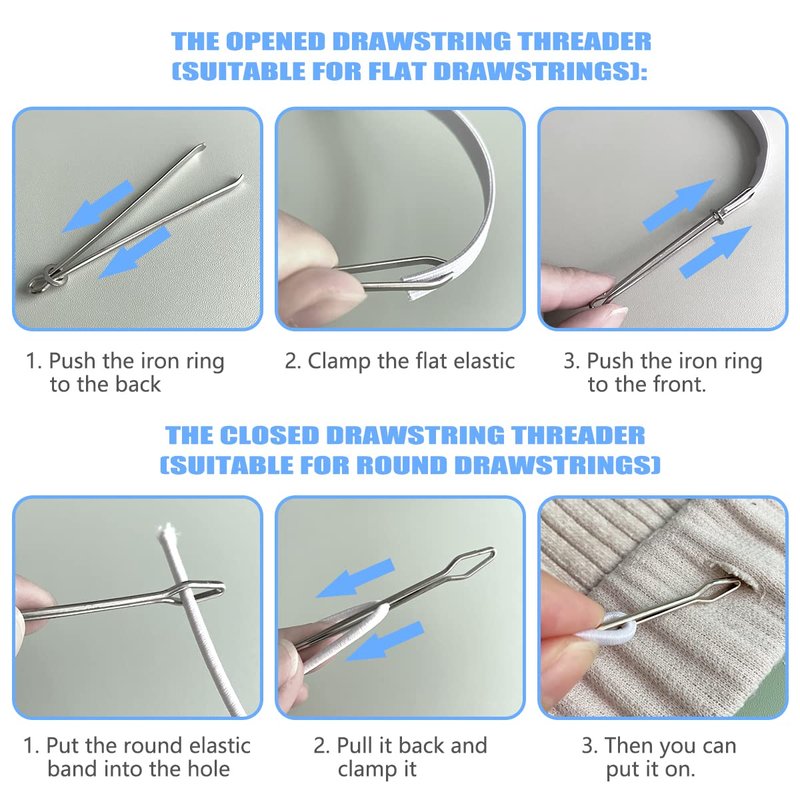 THE OPENED DRAWSTRING THREADER (SUITABLE FOR FLAT DRAWSTRINGS):

1. Push the iron ring to the back

2. Clamp the flat elastic

3. Push the iron ring to the front.

THE CLOSED DRAWSTRING THREADER (SUITABLE FOR ROUND DRAWSTRINGS)

1. Put the round elastic band into the hole

2. Pull it back and clamp it

3. Then you can put it on.