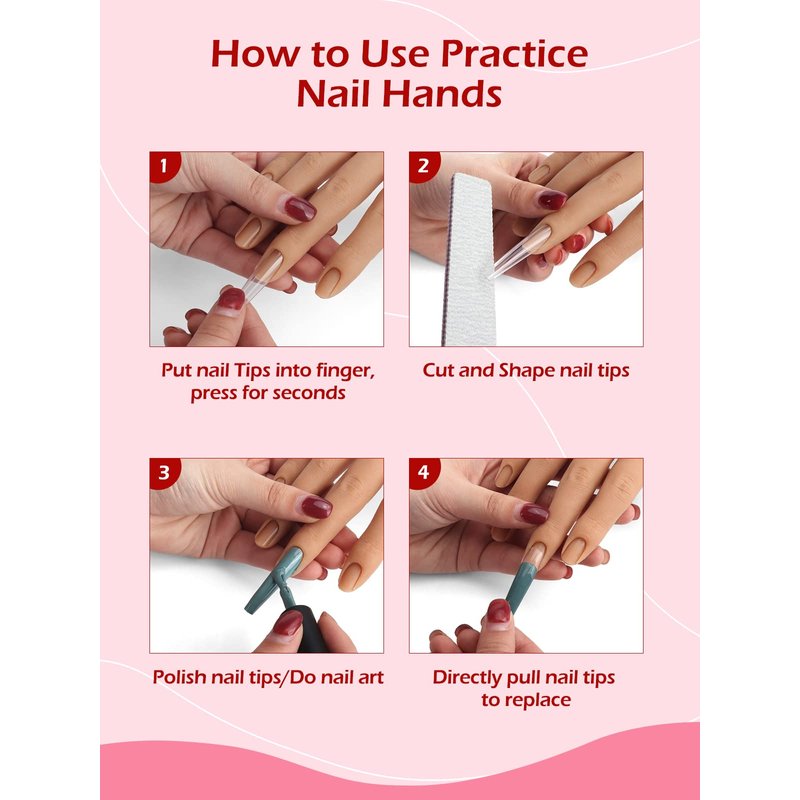 How to Use Practice Nail Hands

1

Put nail Tips into finger, press for seconds

2

Cut and Shape nail tips

3

Polish nail tips/Do nail art

4

Directly pull nail tips to replace