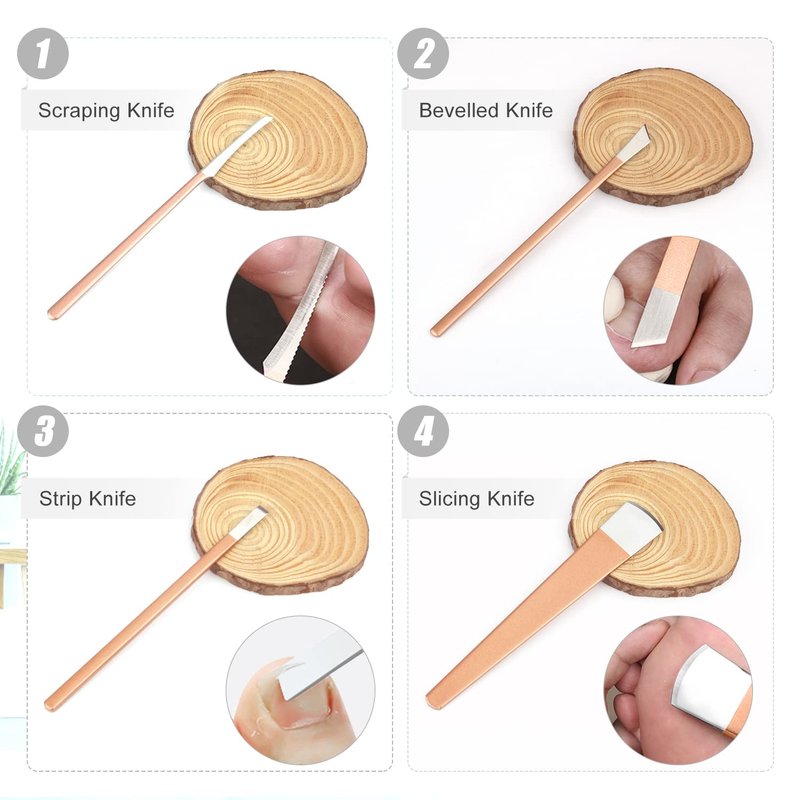 1
Scraping Knife

2
Bevelled Knife

3
Strip Knife

4
Slicing Knife