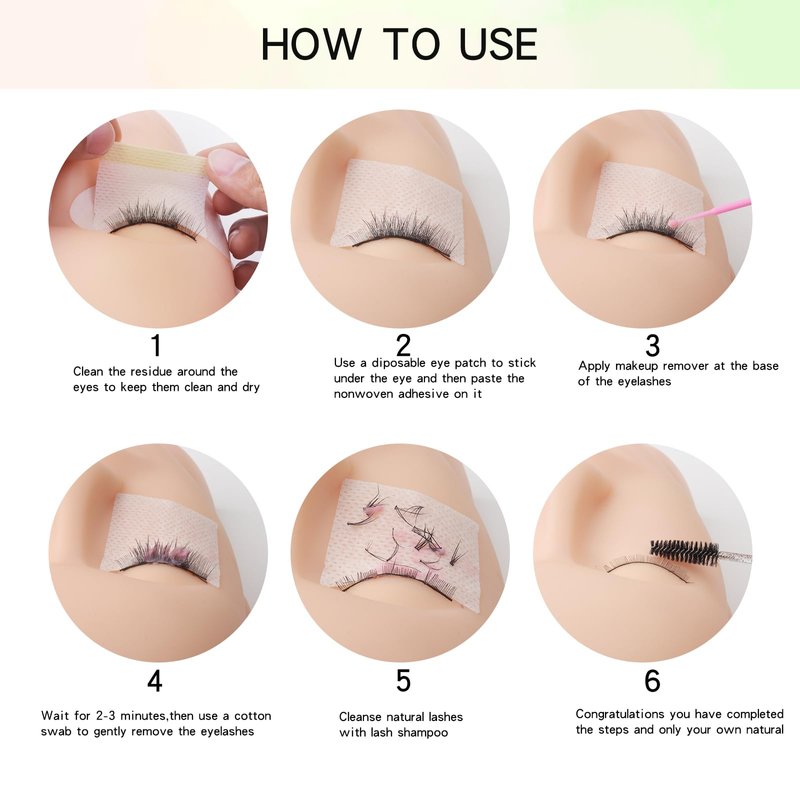 HOW TO USE

1
Clean the residue around the eyes to keep them clean and dry

2
Use a diposable eye patch to stick under the eye and then paste the nonwoven adhesive on it

3
Apply makeup remover at the base of the eyelashes

4
Wait for 2-3 minutes,then use a cotton swab to gently remove the eyelashes

5
Cleanse natural lashes with lash shampoo

6
Congratulations you have completed the steps and only your own natural