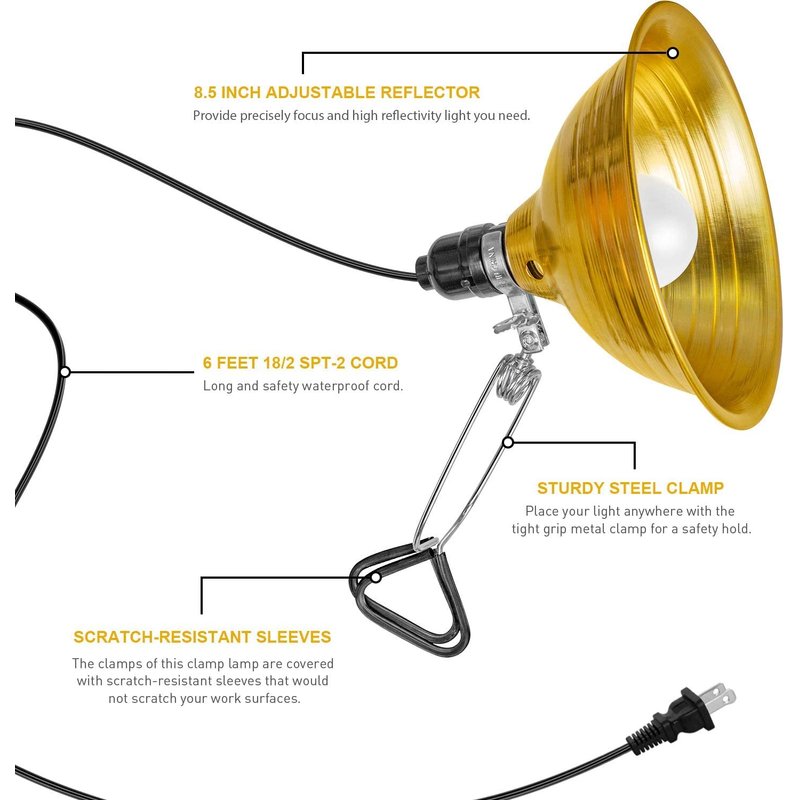 8.5 INCH ADJUSTABLE REFLECTOR
Provide precisely focus and high reflectivity light you need.

6 FEET 18/2 SPT-2 CORD
Long and safety waterproof cord.

STURDY STEEL CLAMP
Place your light anywhere with the tight grip metal clamp for a safety hold.

SCRATCH-RESISTANT SLEEVES
The clamps of this clamp lamp are covered with scratch-resistant sleeves that would not scratch your work surfaces.