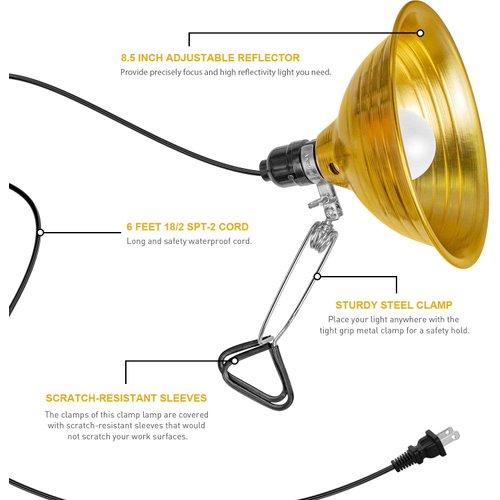 8.5 INCH ADJUSTABLE REFLECTOR
Provide precisely focus and high reflectivity light you need.

6 FEET 18/2 SPT-2 CORD
Long and safety waterproof cord.

STURDY STEEL CLAMP
Place your light anywhere with the tight grip metal clamp for a safety hold.

SCRATCH-RESISTANT SLEEVES
The clamps of this clamp lamp are covered with scratch-resistant sleeves that would not scratch your work surfaces.