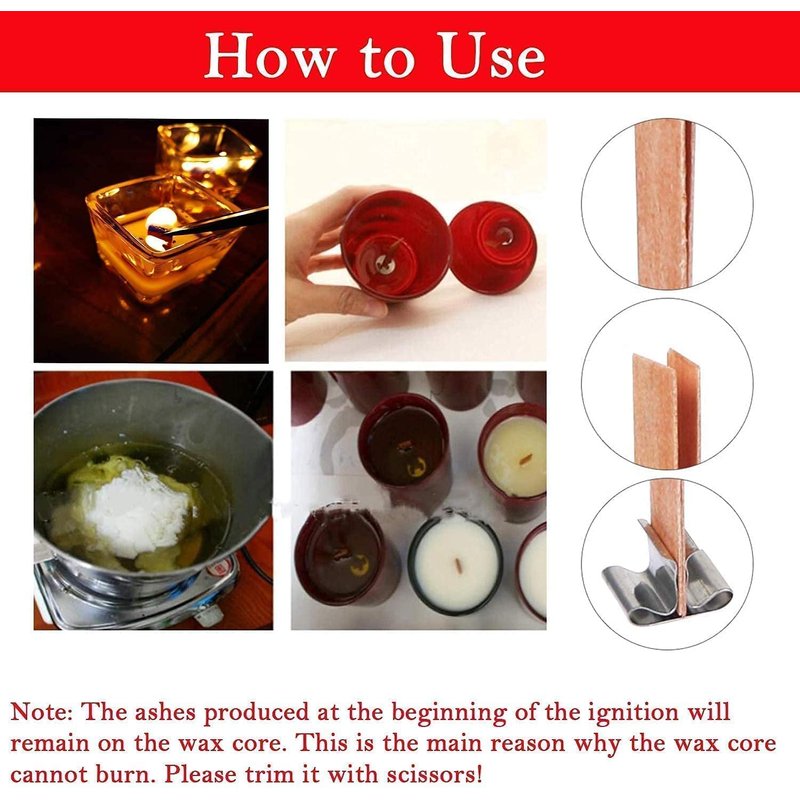 How to Use

Note: The ashes produced at the beginning of the ignition will remain on the wax core. This is the main reason why the wax core cannot burn. Please trim it with scissors!