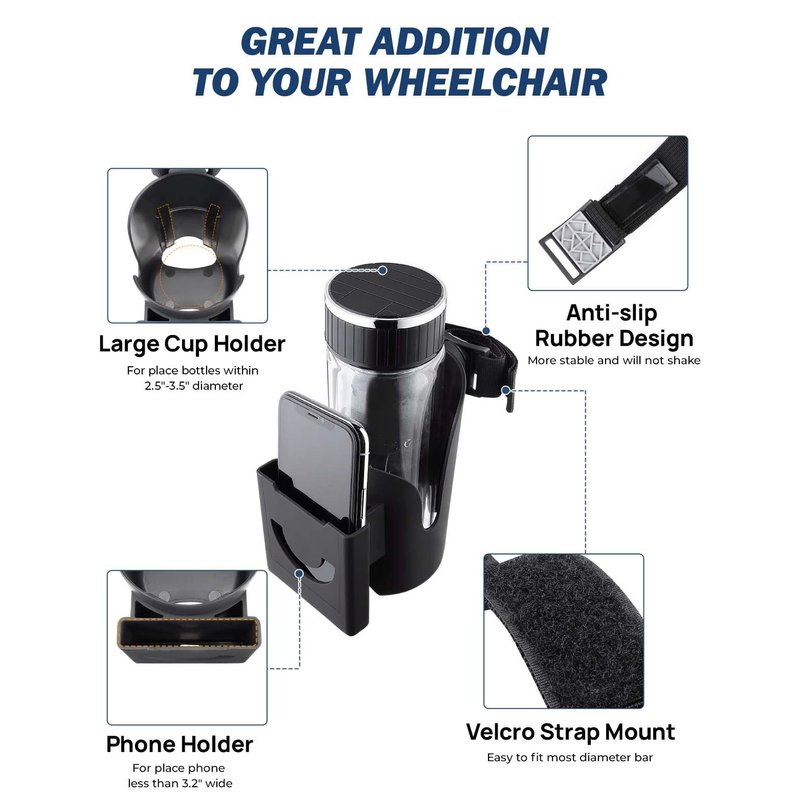 GREAT ADDITION
TO YOUR WHEELCHAIR

Large Cup Holder
For place bottles within 2.5"-3.5" diameter

Anti-slip Rubber Design
More stable and will not shake

Phone Holder
For place phone less than 3.2" wide

Velcro Strap Mount
Easy to fit most diameter bar