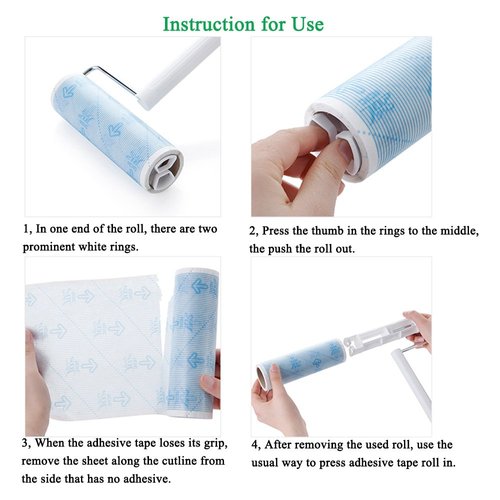 Instruction for Use

1, In one end of the roll, there are two prominent white rings.

2, Press the thumb in the rings to the middle, the push the roll out.

3, When the adhesive tape loses its grip, remove the sheet along the cutline from the side that has no adhesive.

4, After removing the used roll, use the usual way to press adhesive tape roll in.