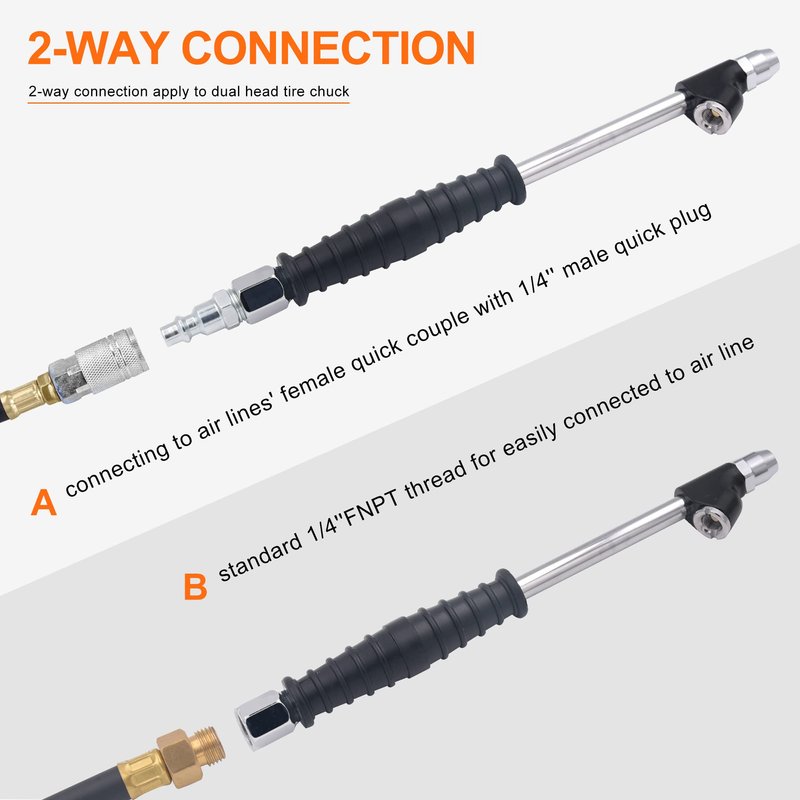 2-WAY CONNECTION

2-way connection apply to dual head tire chuck

A connecting to air lines' female quick couple with 1/4'' male quick plug

B standard 1/4''FNPT thread for easily connected to air line