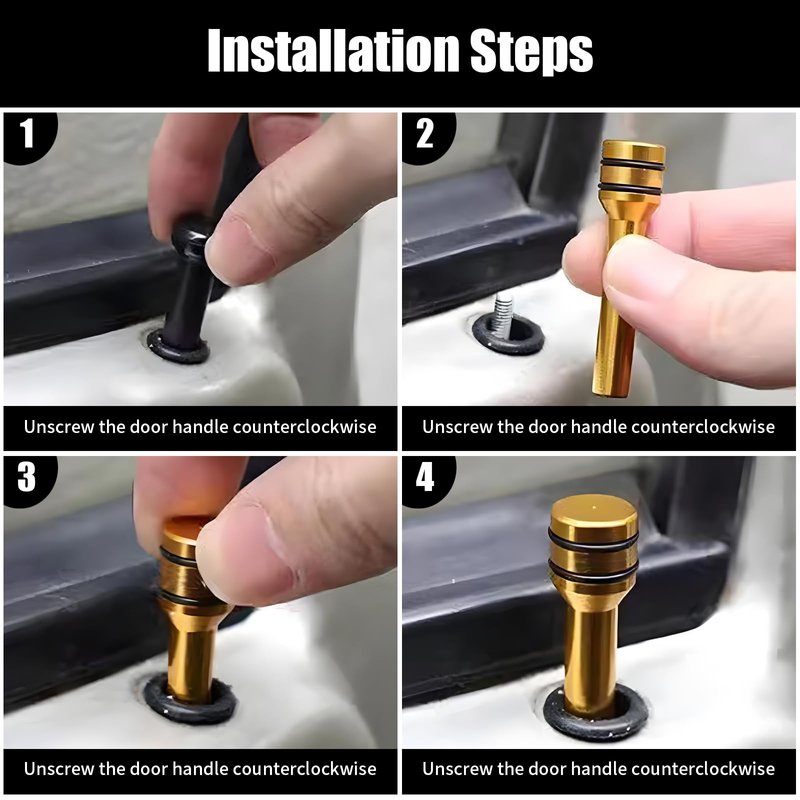 Installation Steps

1

Unscrew the door handle counterclockwise

2

Unscrew the door handle counterclockwise

3

Unscrew the door handle counterclockwise

4

Unscrew the door handle counterclockwise