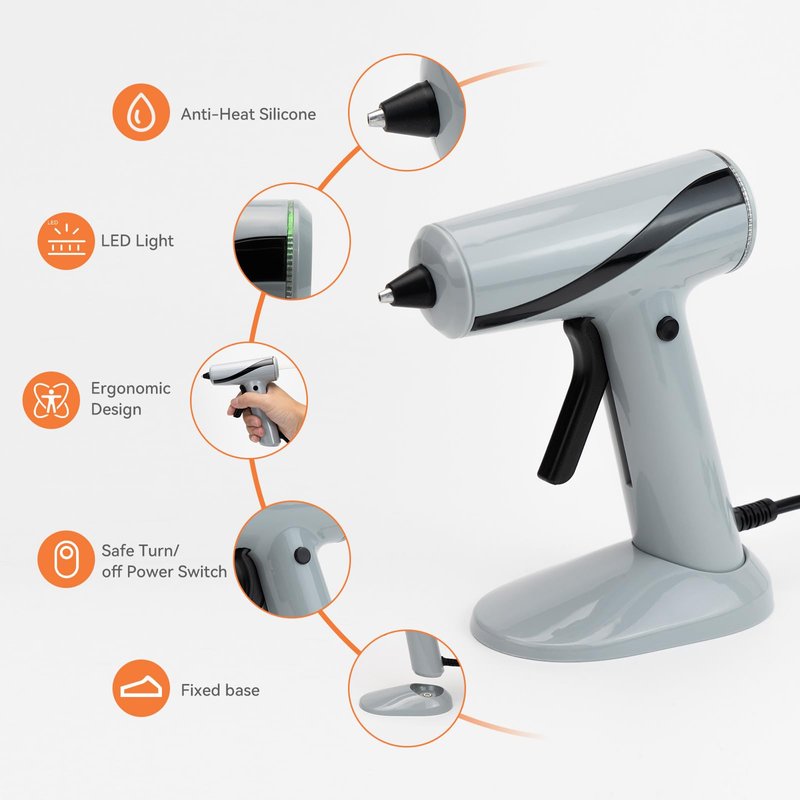 Anti-Heat Silicone

LED

LED Light

Ergonomic Design

Safe Turn/ off Power Switch

Fixed base