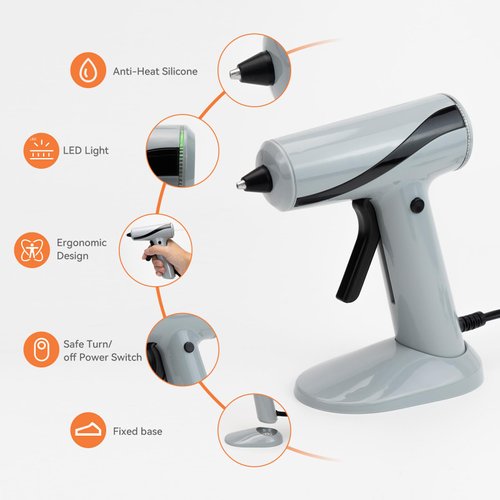 Anti-Heat Silicone

LED Light

Ergonomic Design

Safe Turn/ off Power Switch

Fixed base