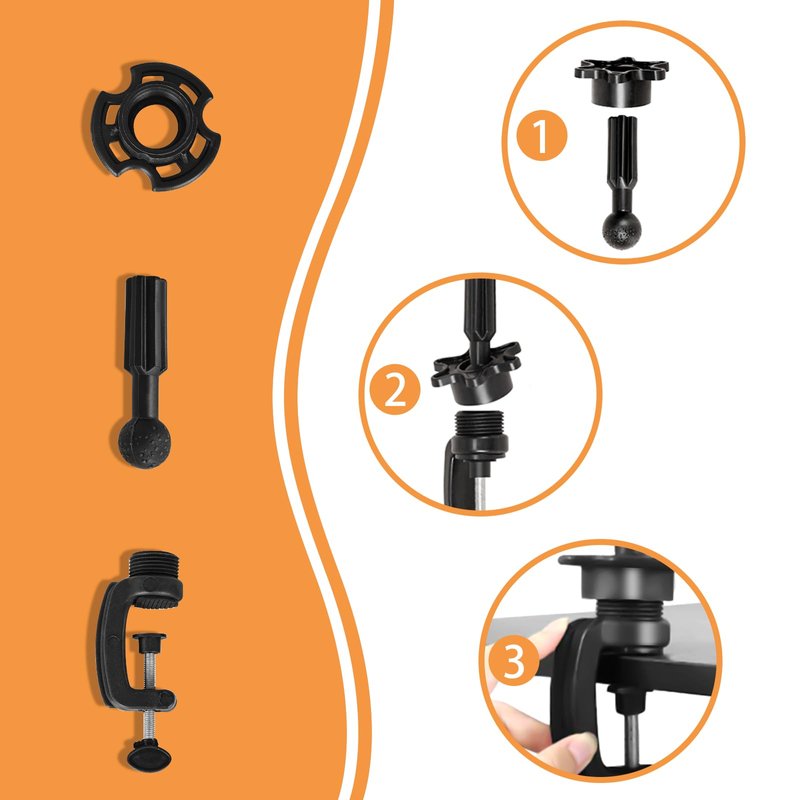 1

2

3