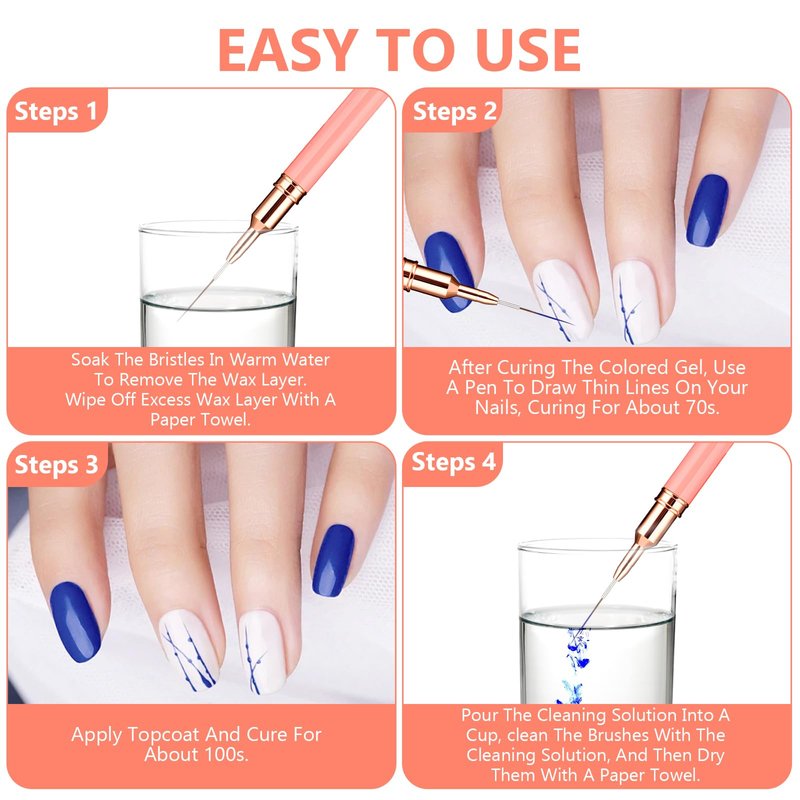 EASY TO USE

Steps 1

Soak The Bristles In Warm Water To Remove The Wax Layer. Wipe Off Excess Wax Layer With A Paper Towel.

Steps 2

After Curing The Colored Gel, Use A Pen To Draw Thin Lines On Your Nails, Curing For About 70s.

Steps 3

Apply Topcoat And Cure For About 100s.

Steps 4

Pour The Cleaning Solution Into A Cup, clean The Brushes With The Cleaning Solution, And Then Dry Them With A Paper Towel.