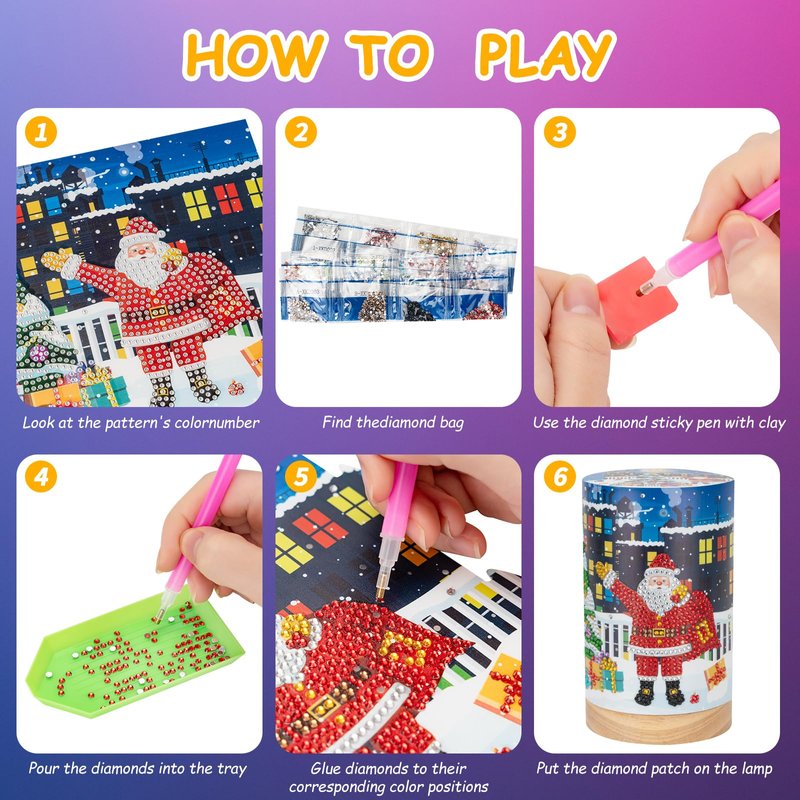 HOW TO PLAY

1
Look at the pattern's colornumber

2
Find thediamond bag

3
Use the diamond sticky pen with clay

4
Pour the diamonds into the tray

5
Glue diamonds to their corresponding color positions

6
Put the diamond patch on the lamp