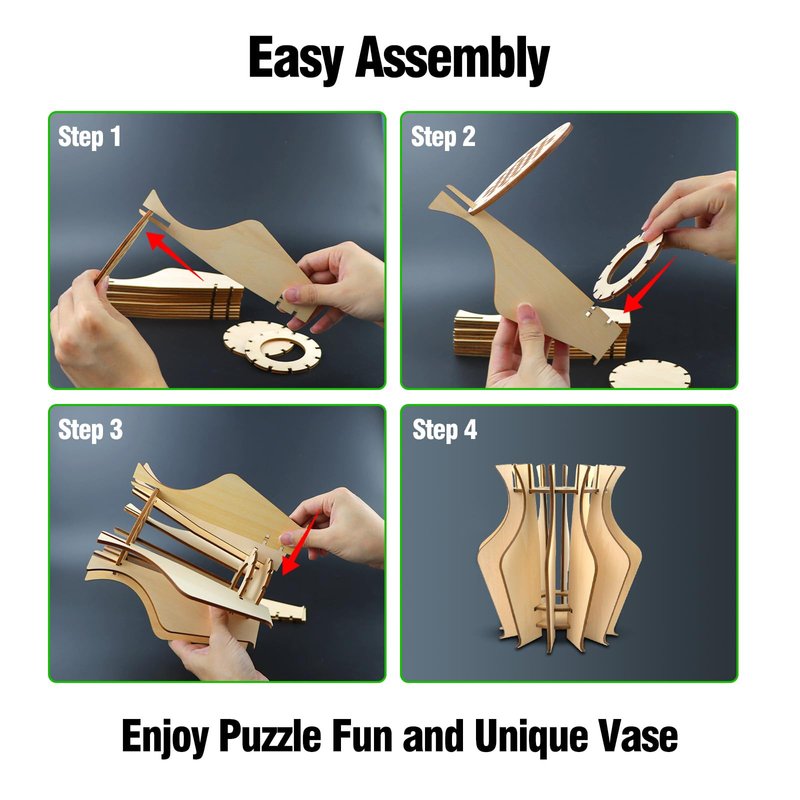 Easy Assembly

Step 1

Step 2

Step 3

Step 4

Enjoy Puzzle Fun and Unique Vase