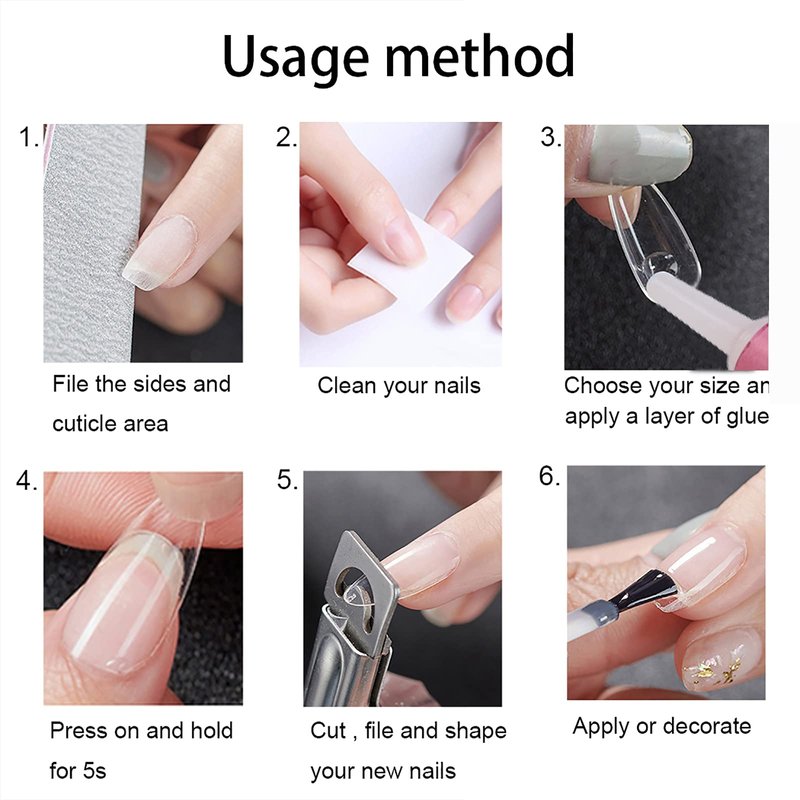 Usage method

1.

File the sides and cuticle area

2.

Clean your nails

3.

Choose your size an apply a layer of glue

4.

Press on and hold for 5s

5.

Cut , file and shape your new nails

6.

Apply or decorate