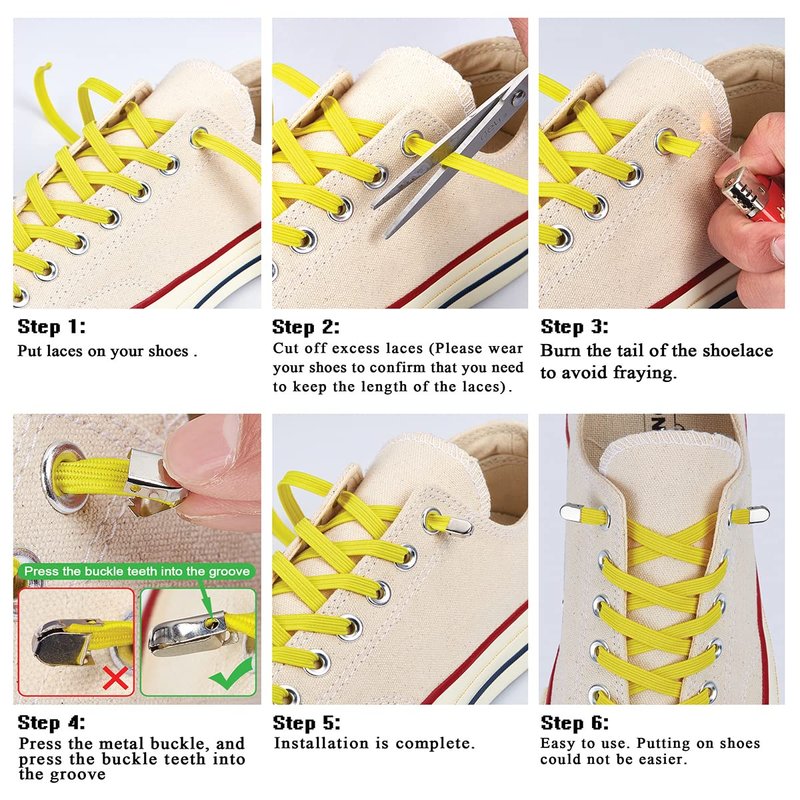 Step 1:
Put laces on your shoes .

Step 2:
Cut off excess laces (Please wear your shoes to confirm that you need to keep the length of the laces).

Step 3:
Burn the tail of the shoelace to avoid fraying.

Press the buckle teeth into the groove

Step 4:
Press the metal buckle, and press the buckle teeth into the groove

Step 5:
Installation is complete.

Step 6:
Easy to use. Putting on shoes could not be easier.