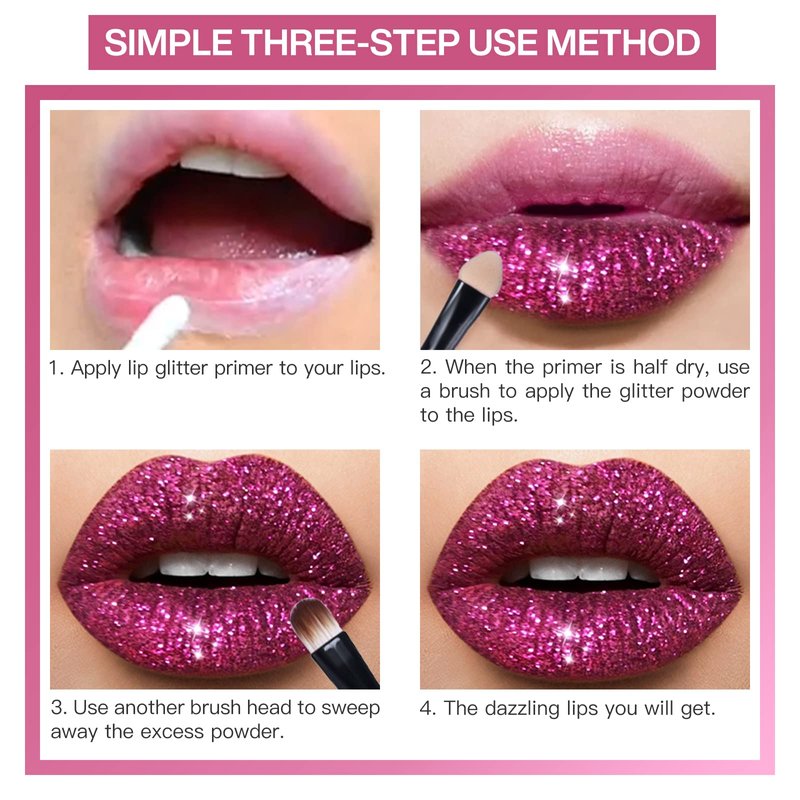 SIMPLE THREE-STEP USE METHOD

1. Apply lip glitter primer to your lips.

2. When the primer is half dry, use a brush to apply the glitter powder to the lips.

3. Use another brush head to sweep away the excess powder.

4. The dazzling lips you will get.