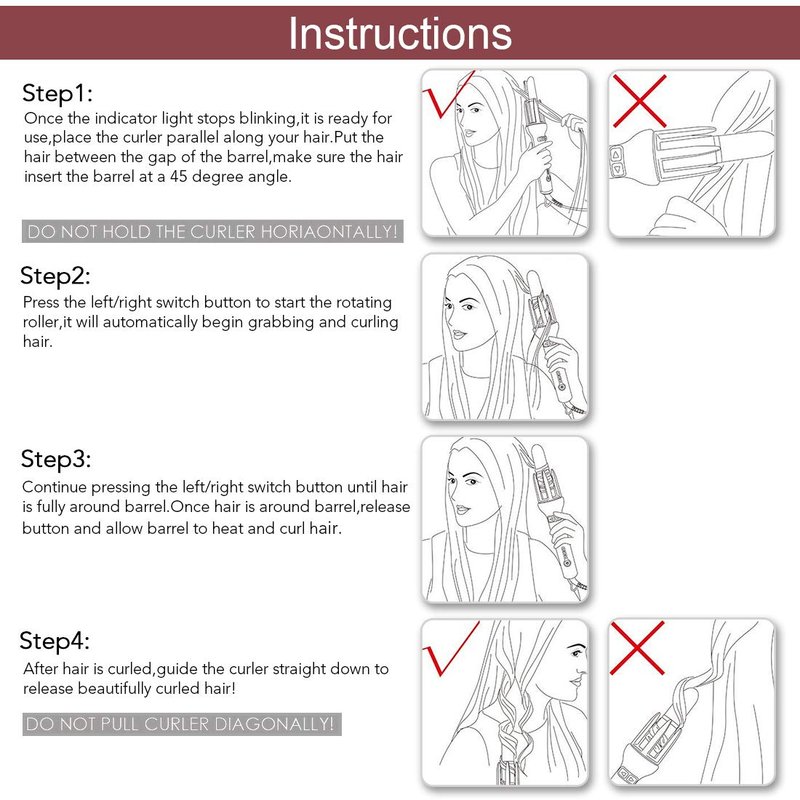 Instructions

Step1:
Once the indicator light stops blinking,it is ready for use,place the curler parallel along your hair.Put the hair between the gap of the barrel,make sure the hair insert the barrel at a 45 degree angle.

DO NOT HOLD THE CURLER HORIAONTALLY!

Step2:
Press the left/right switch button to start the rotating roller,it will automatically begin grabbing and curling hair.

Step3:
Continue pressing the left/right switch button until hair is fully around barrel.Once hair is around barrel,release button and allow barrel to heat and curl hair.

Step4:
After hair is curled,guide the curler straight down to release beautifully curled hair!

DO NOT PULL CURLER DIAGONALLY!