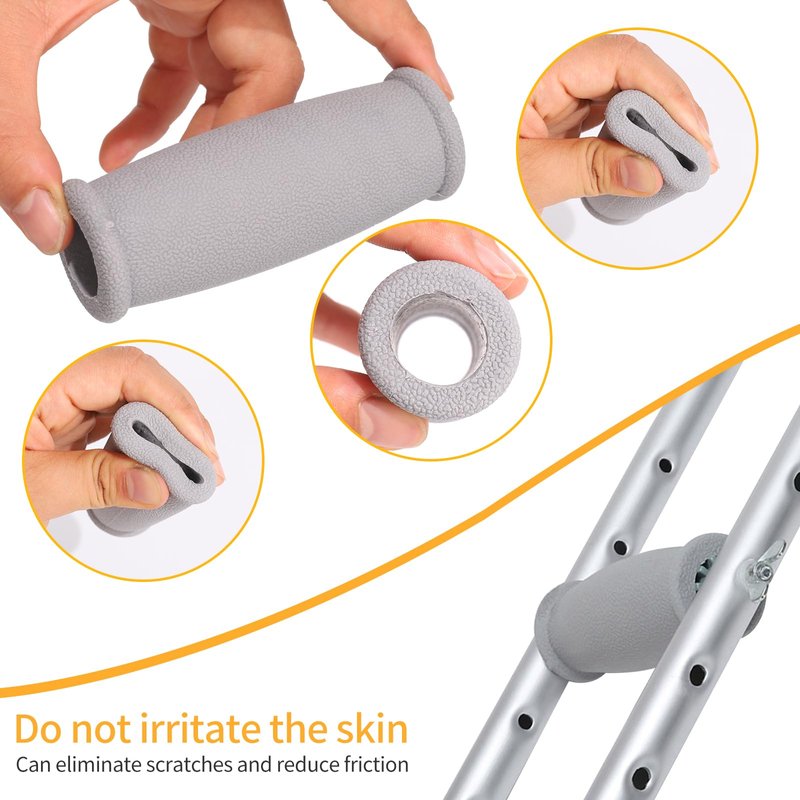 Do not irritate the skin
Can eliminate scratches and reduce friction