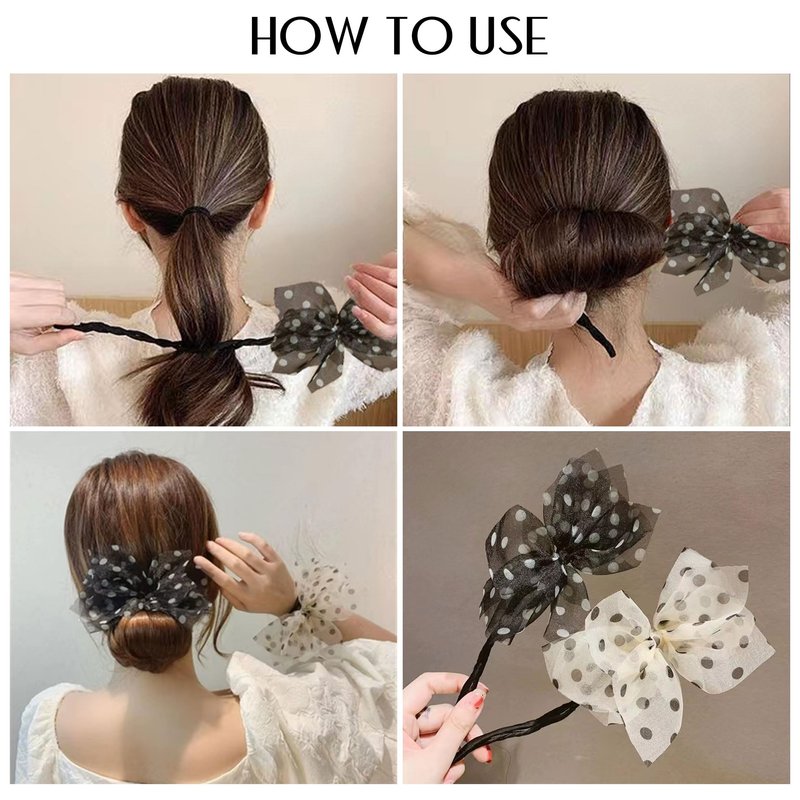 HOW TO USE