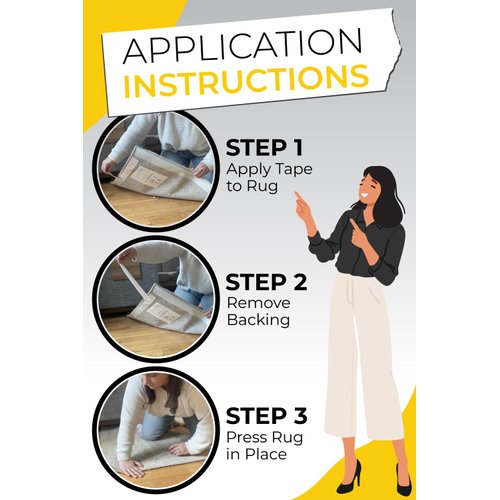 APPLICATION
INSTRUCTIONS

STEP 1
Apply Tape to Rug

STEP 2
Remove Backing

STEP 3
Press Rug in Place