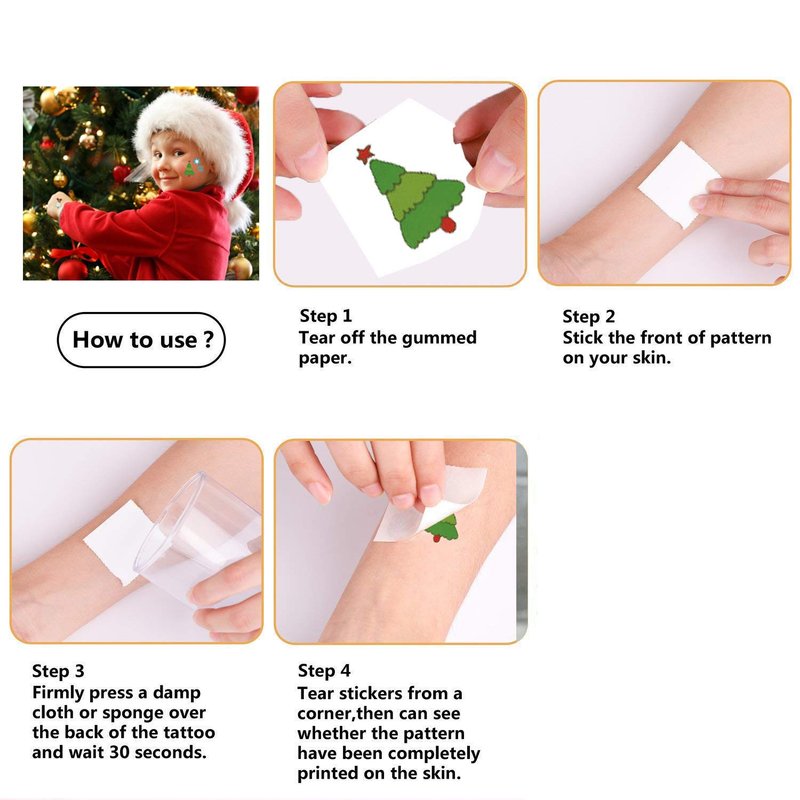 How to use ?

Step 1
Tear off the gummed paper.

Step 2
Stick the front of pattern on your skin.

Step 3
Firmly press a damp cloth or sponge over the back of the tattoo and wait 30 seconds.

Step 4
Tear stickers from a corner,then can see whether the pattern have been completely printed on the skin.