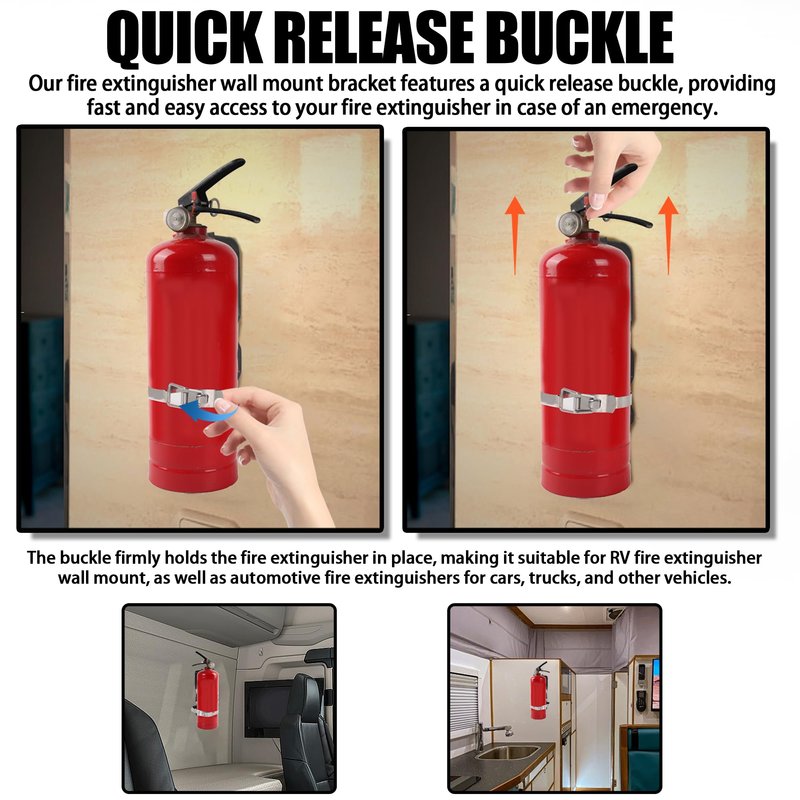 QUICK RELEASE BUCKLE

Our fire extinguisher wall mount bracket features a quick release buckle, providing fast and easy access to your fire extinguisher in case of an emergency.

The buckle firmly holds the fire extinguisher in place, making it suitable for RV fire extinguisher wall mount, as well as automotive fire extinguishers for cars, trucks, and other vehicles.