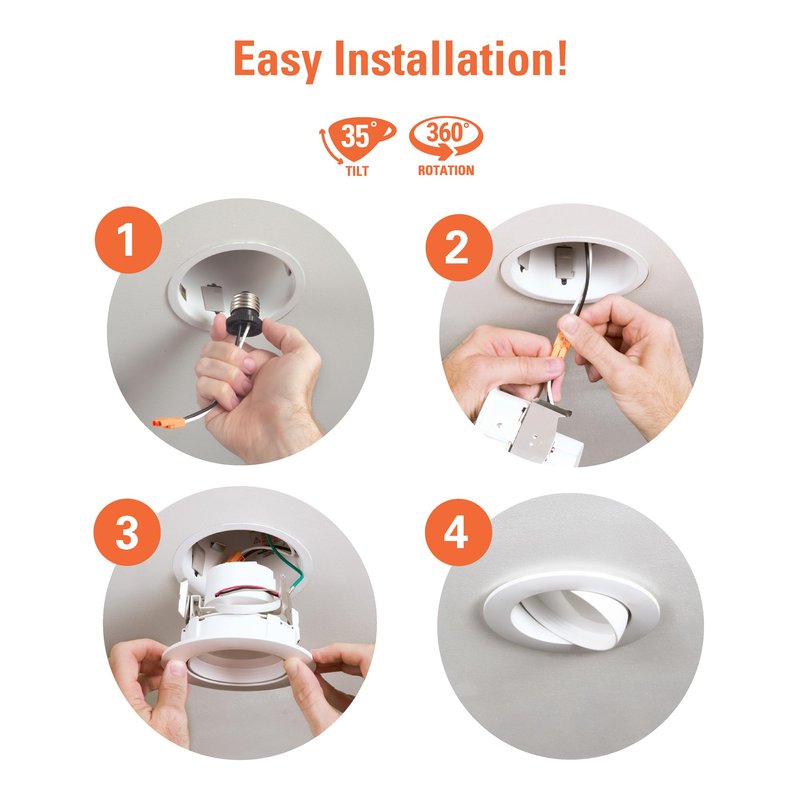 Easy Installation!

35°
TILT

360°
ROTATION

1

2

3

4